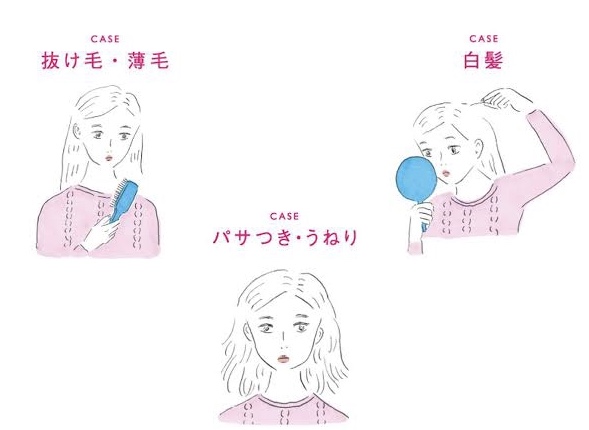 CASE
抜け毛・薄毛

CASE
白髪

CASE
パサつき・うねり